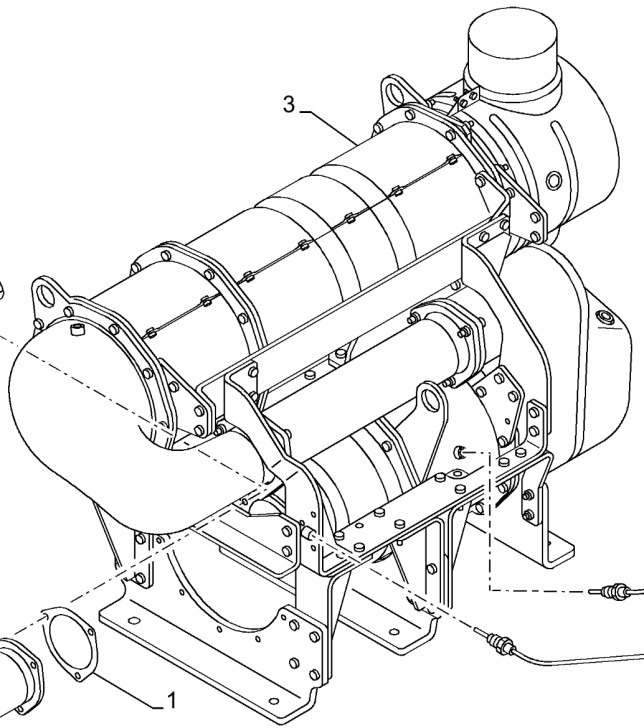 3

1